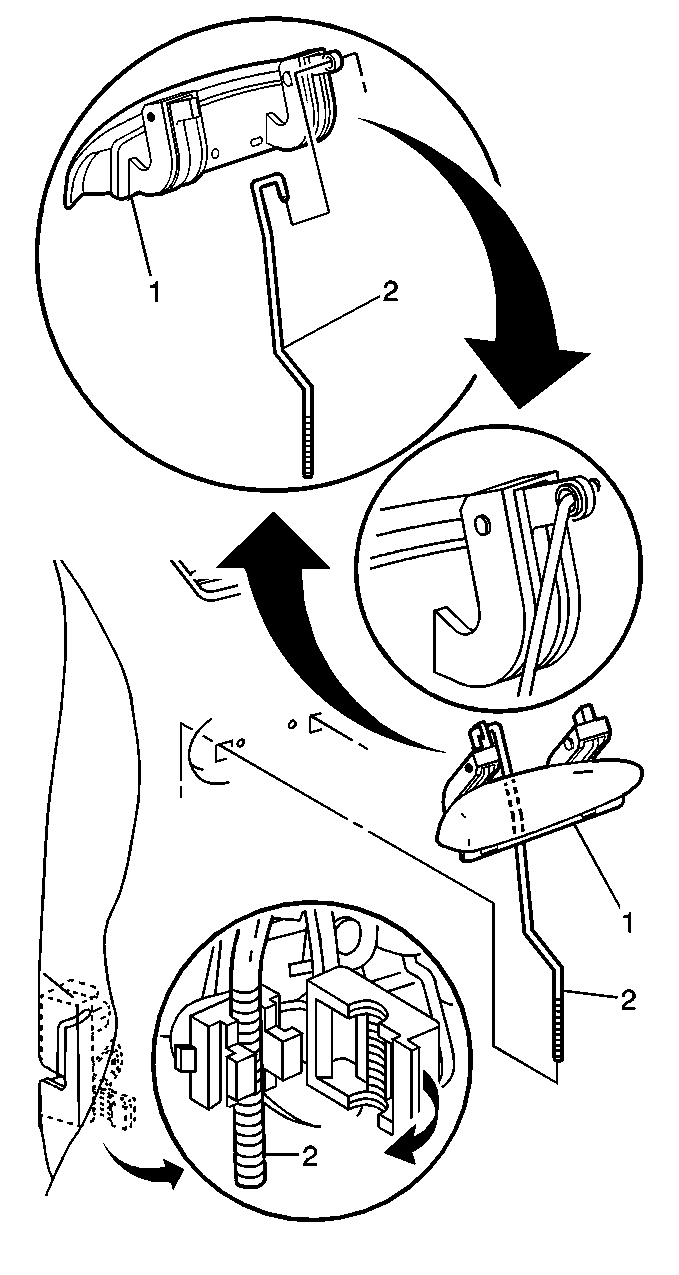 1
2
1
2
2