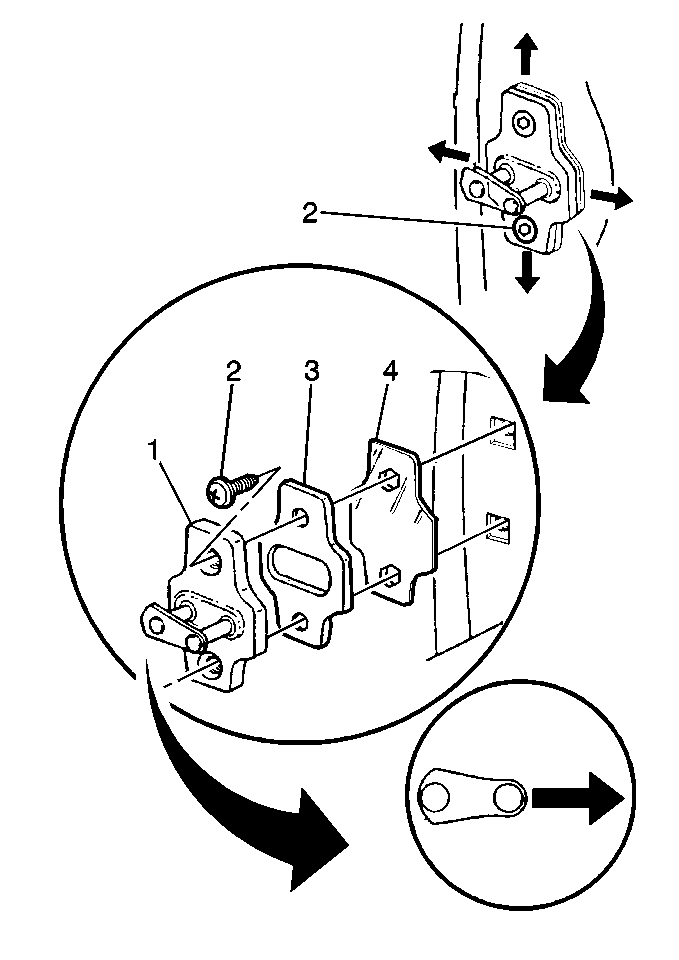 2

2
3
4
1