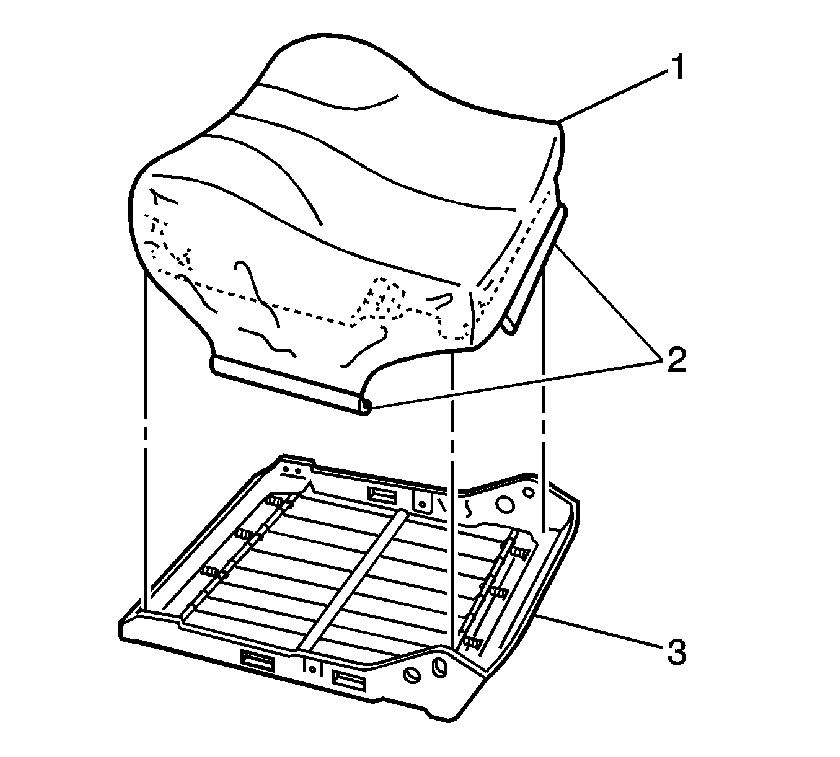 1
2
3