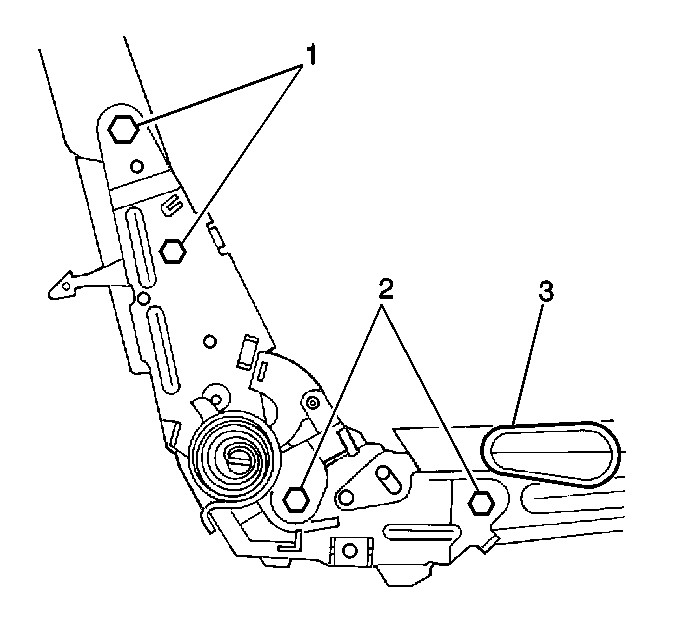 1
2
3