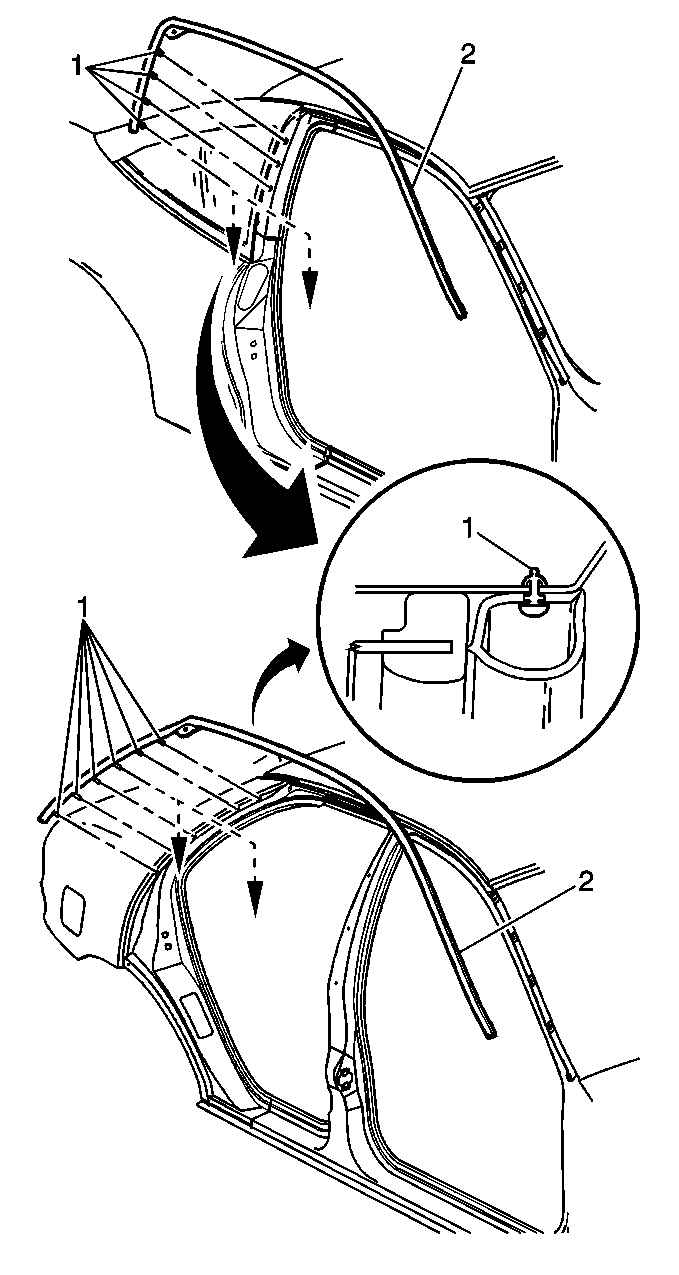 1
2
1
1
2