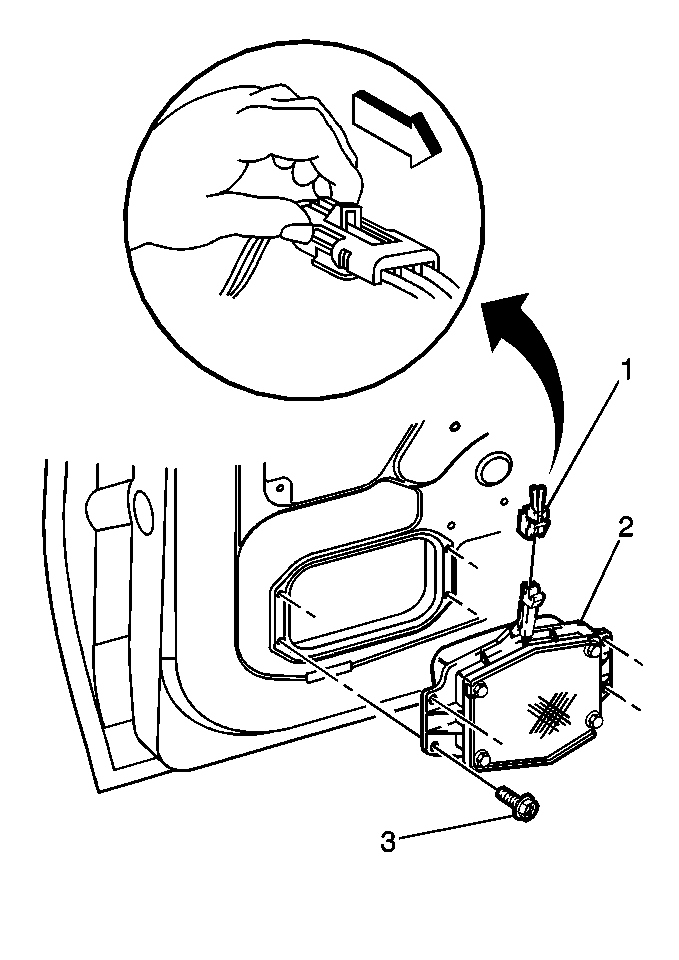 1
2
3