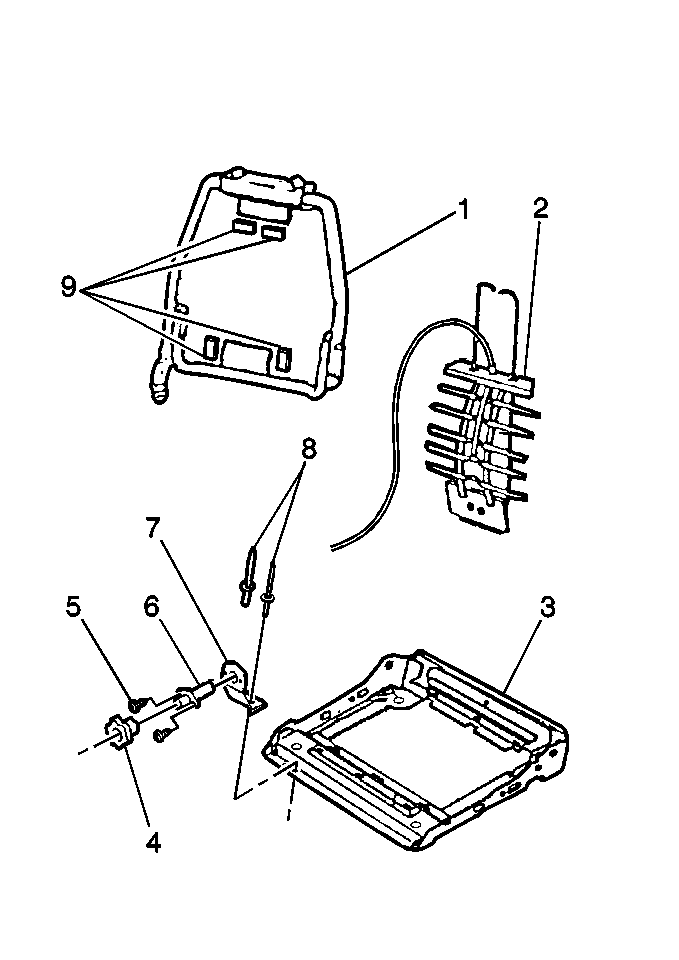 1
2
9
8
7
5
6
3
4