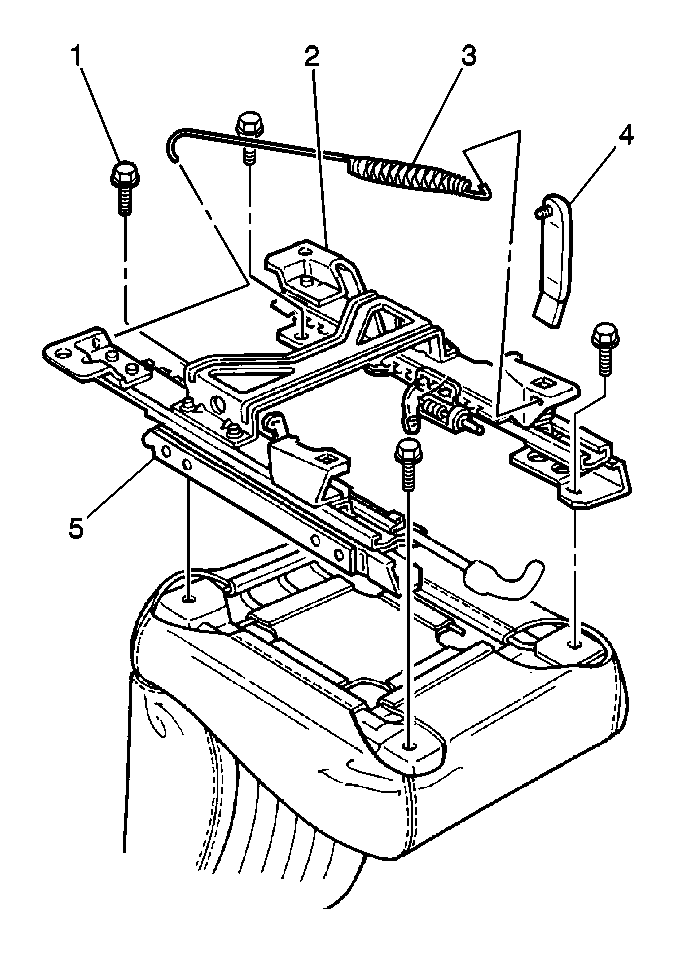 1
2
3
4
5