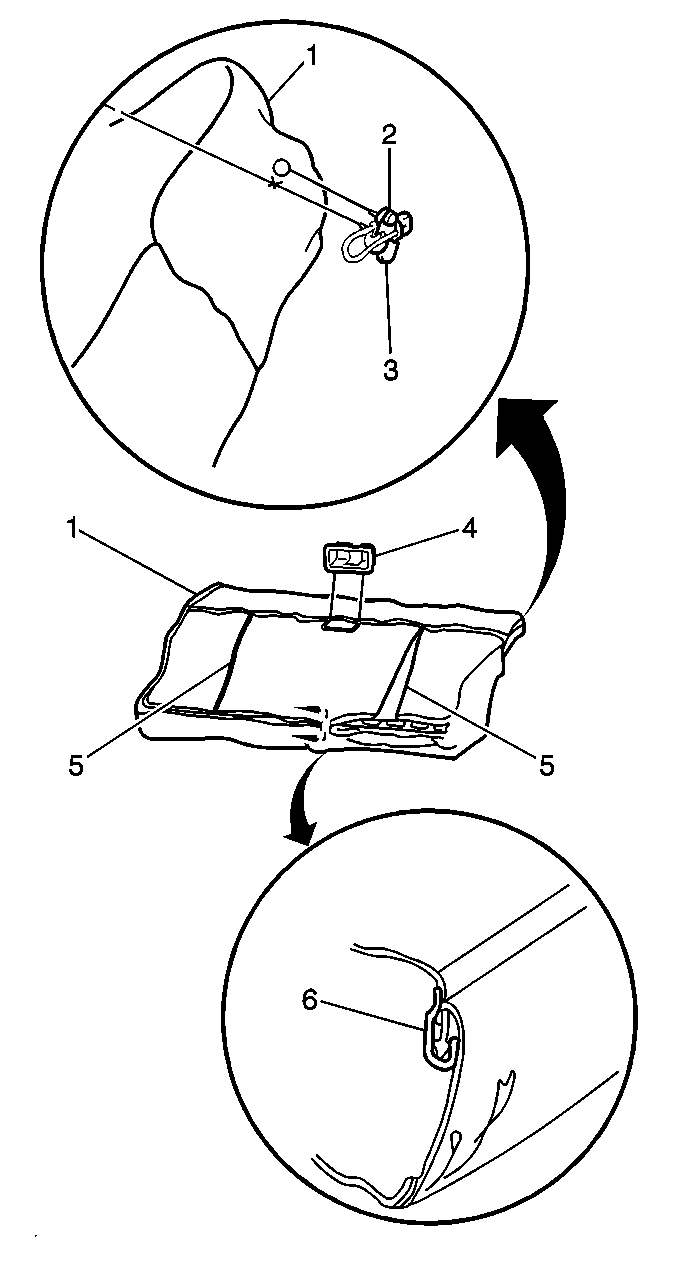 1
2
3
1
4
5
5
6