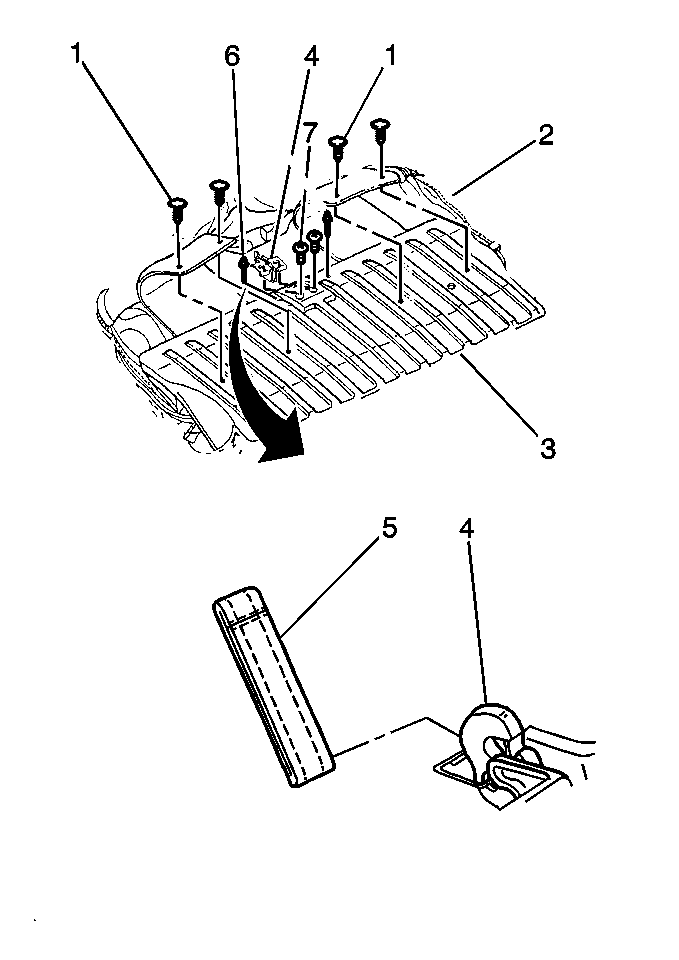 1
6
4
1
7
2
3
5
4