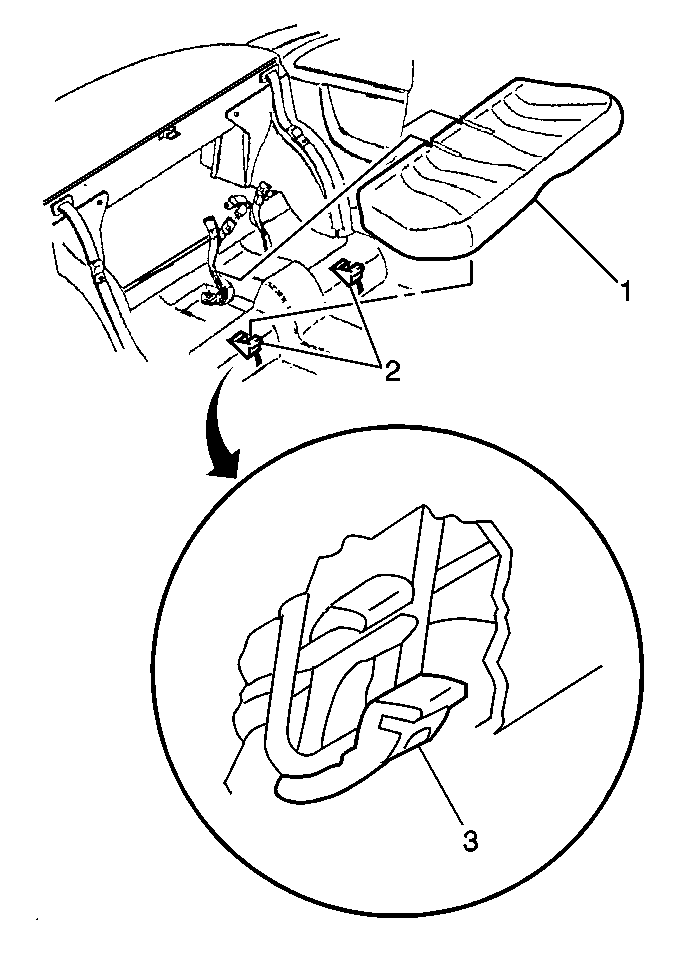 1
2
3