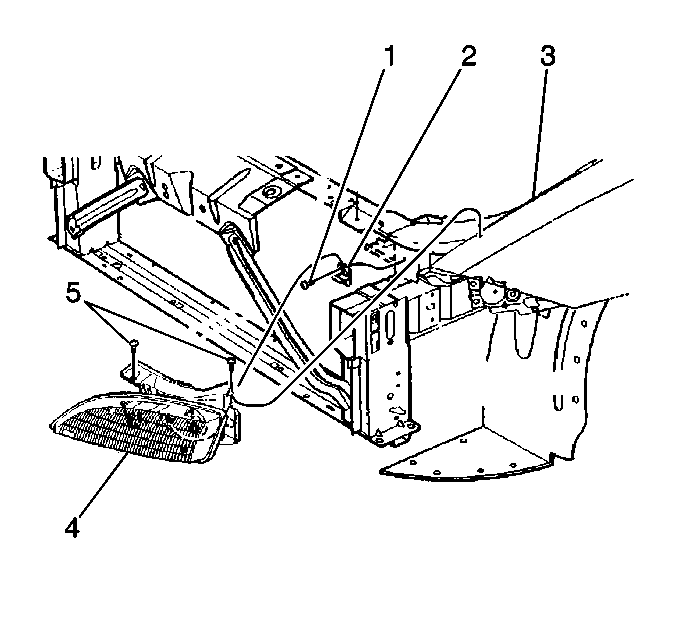 1
2
3
5
4