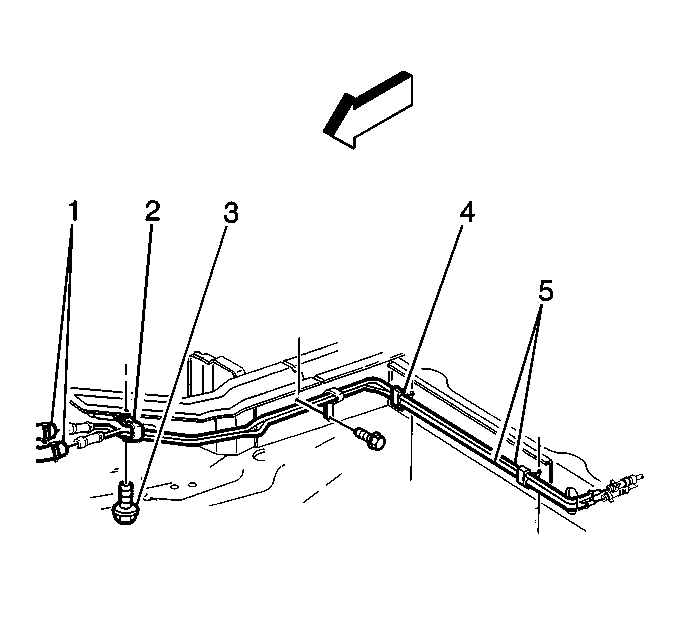 1
2
3
4
5