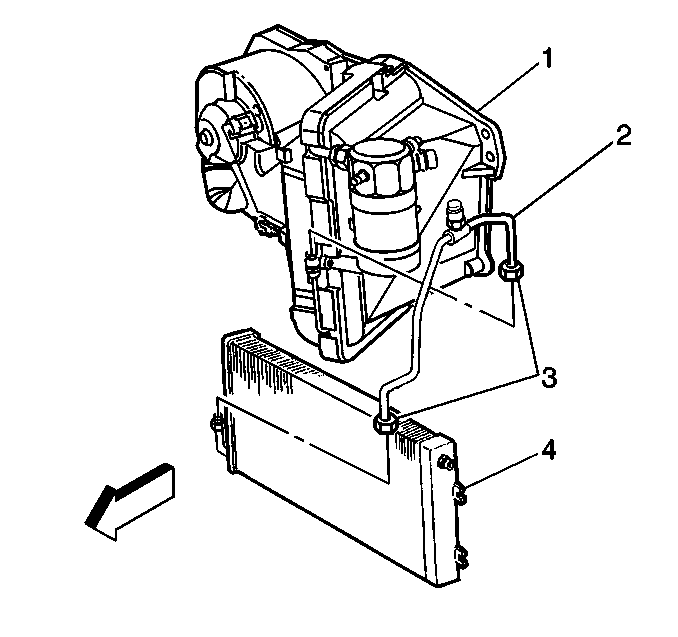 1
2
3
4