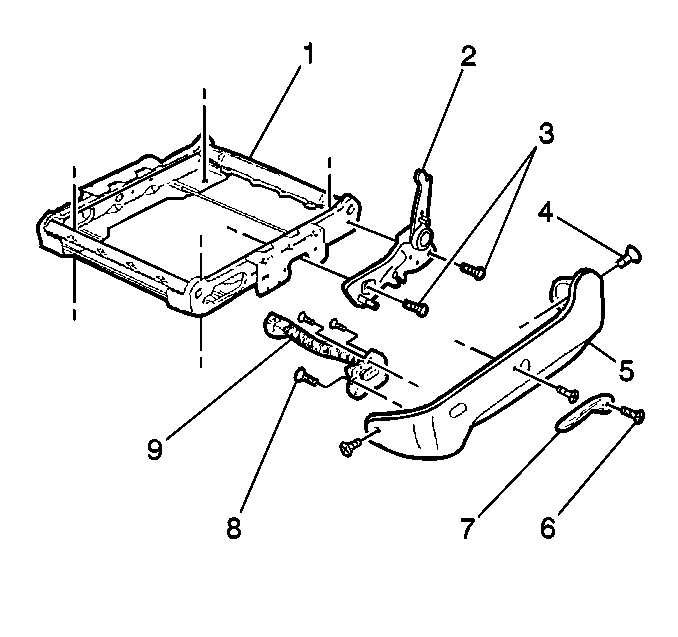 1
2
3
4
5
9
8
7
6