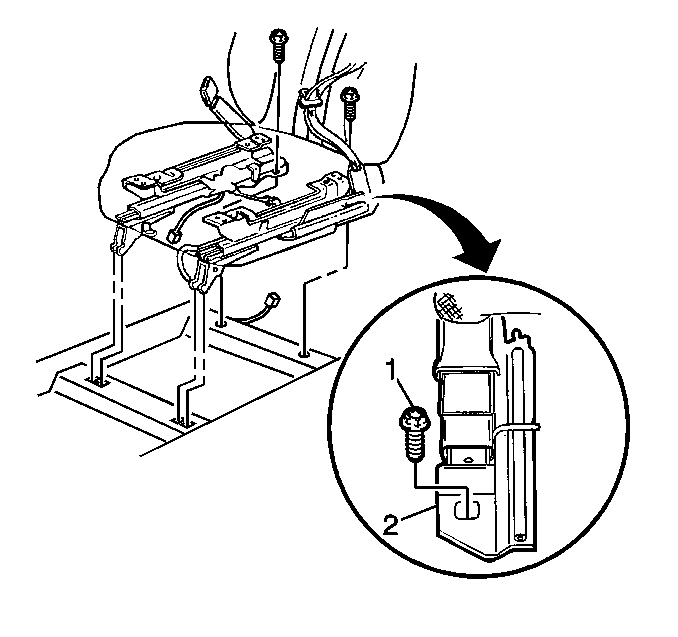 1
2