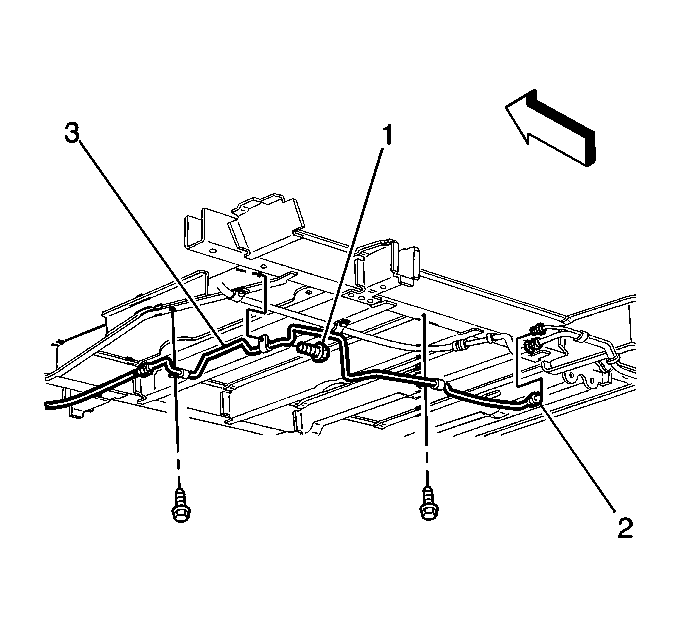 3
1
2