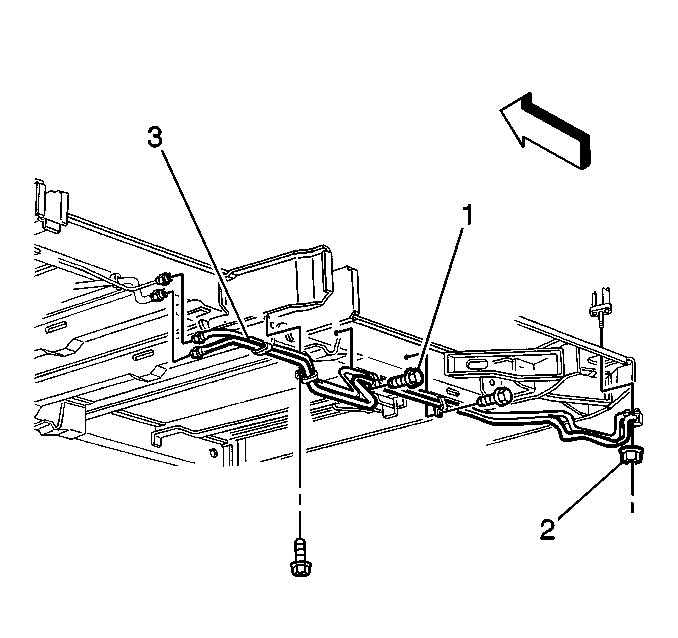 3
1
2