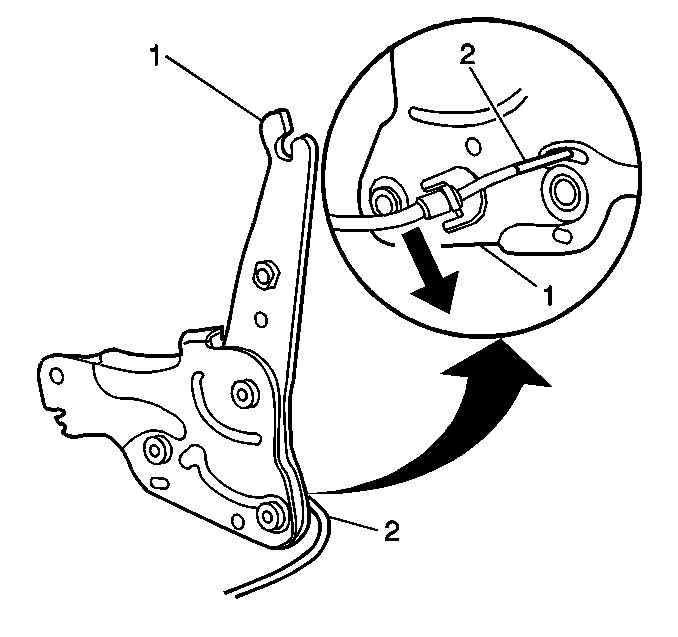 1
2
1
2