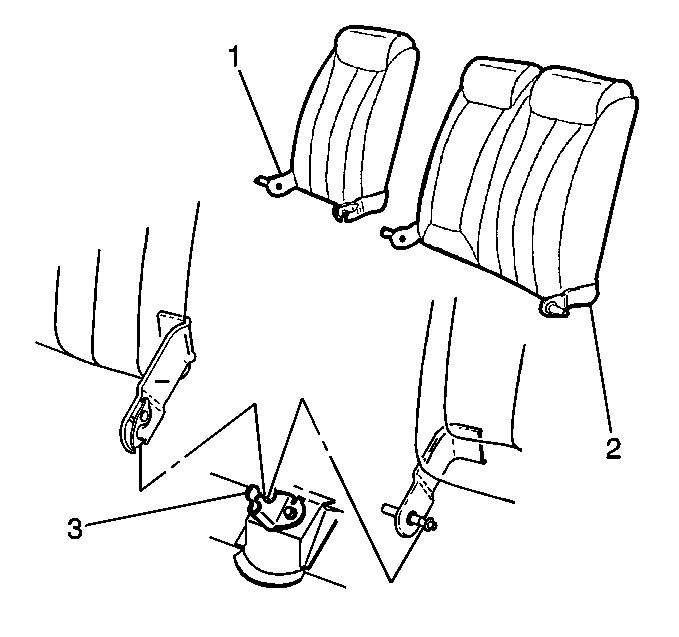 1
2
3