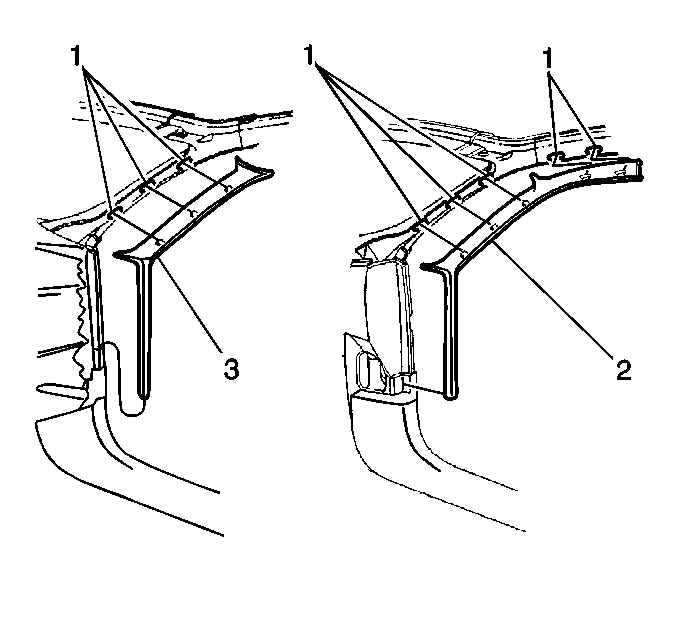 1
3
1
1
2