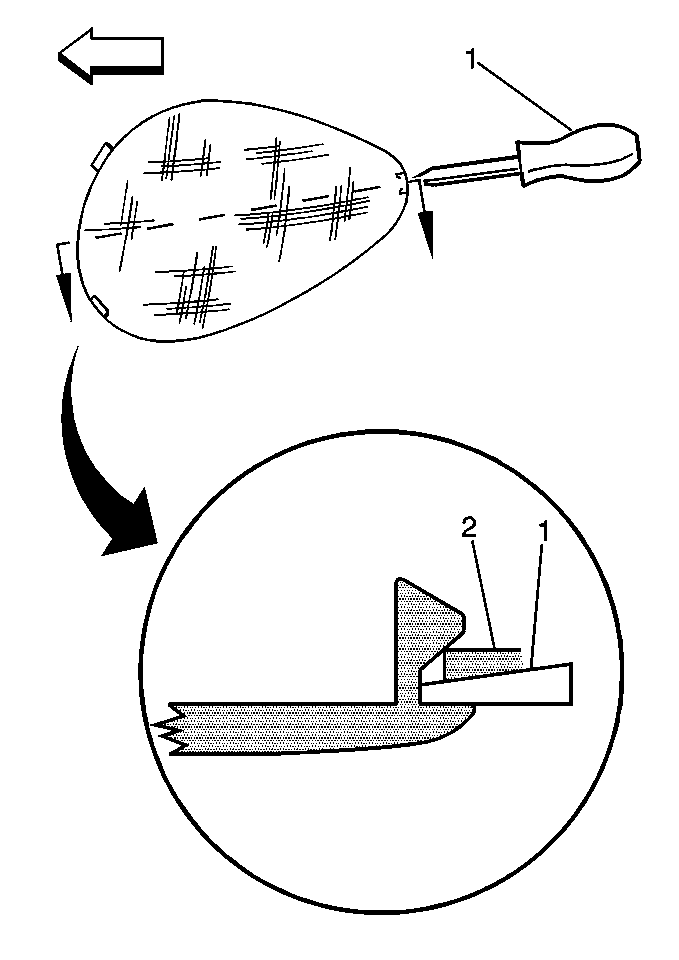 1
2
1