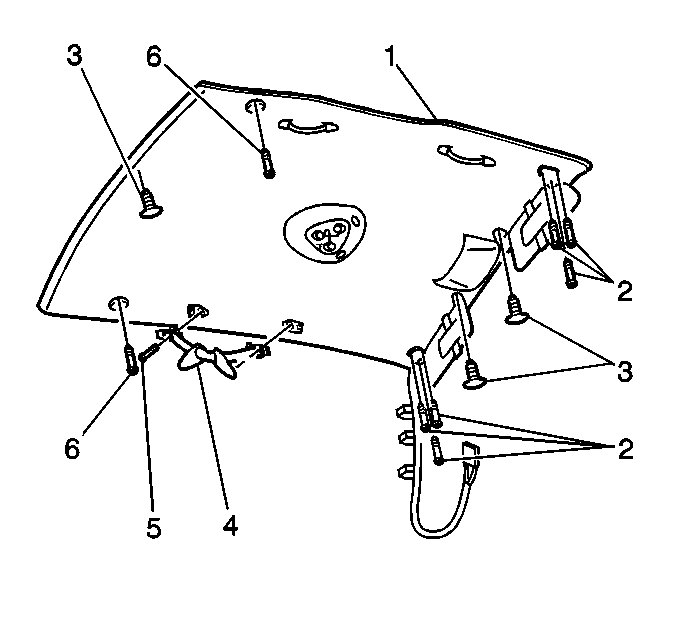 3
6
1
2
3
2
6
5
4