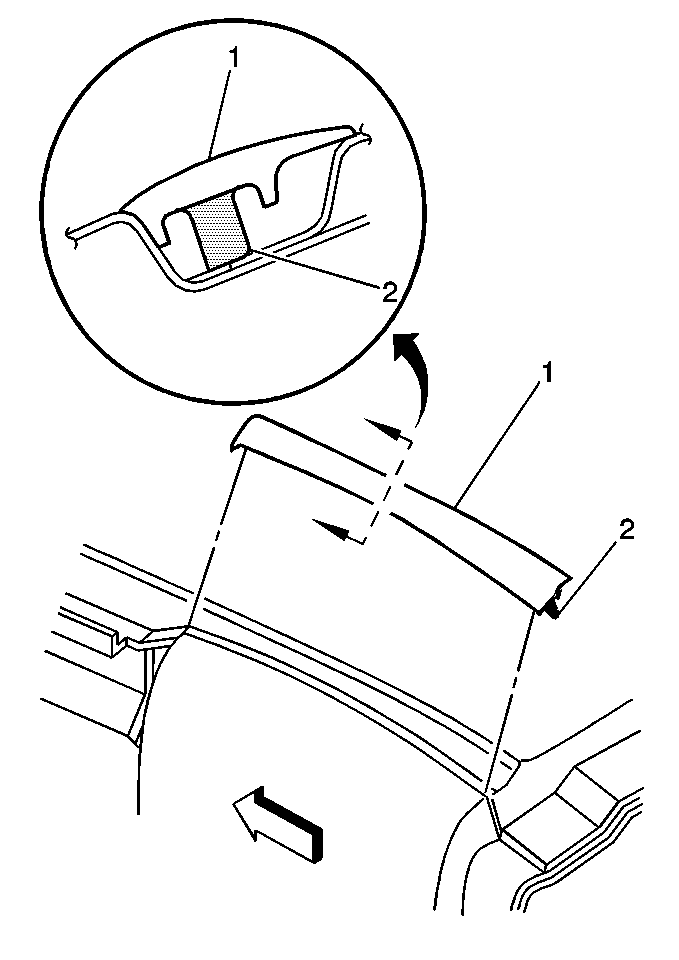 1
2
1
2