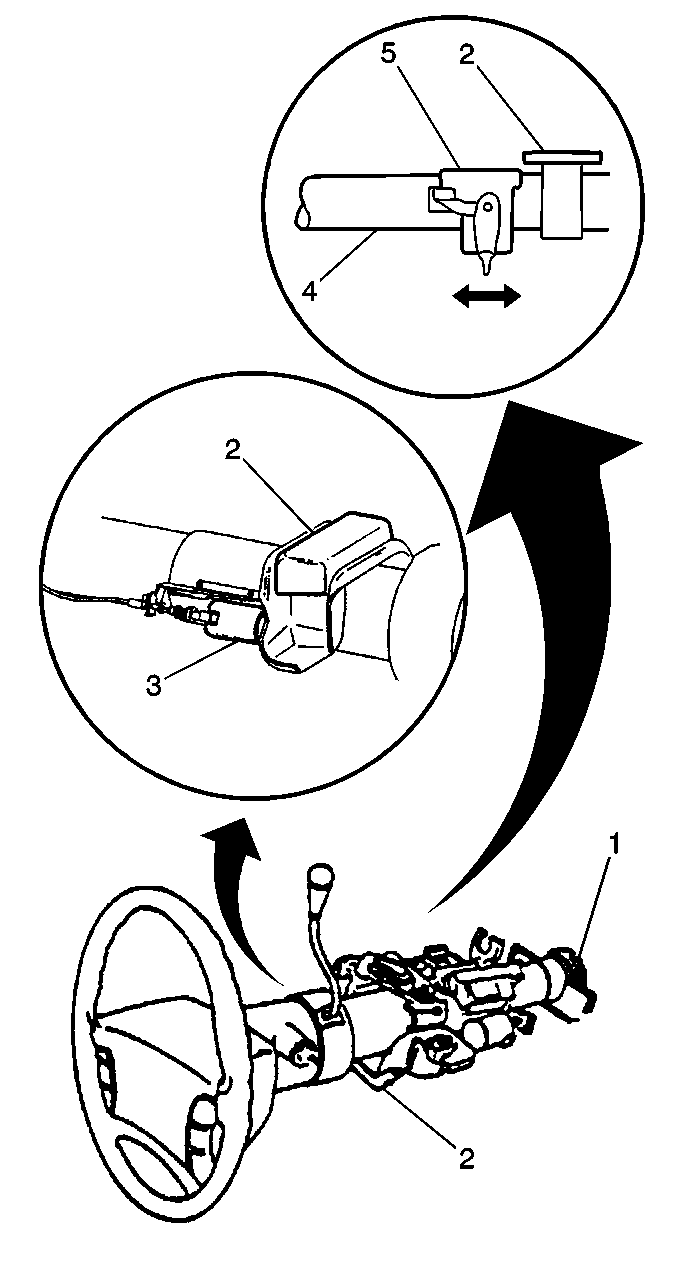 5
2
4
2
3
1
2