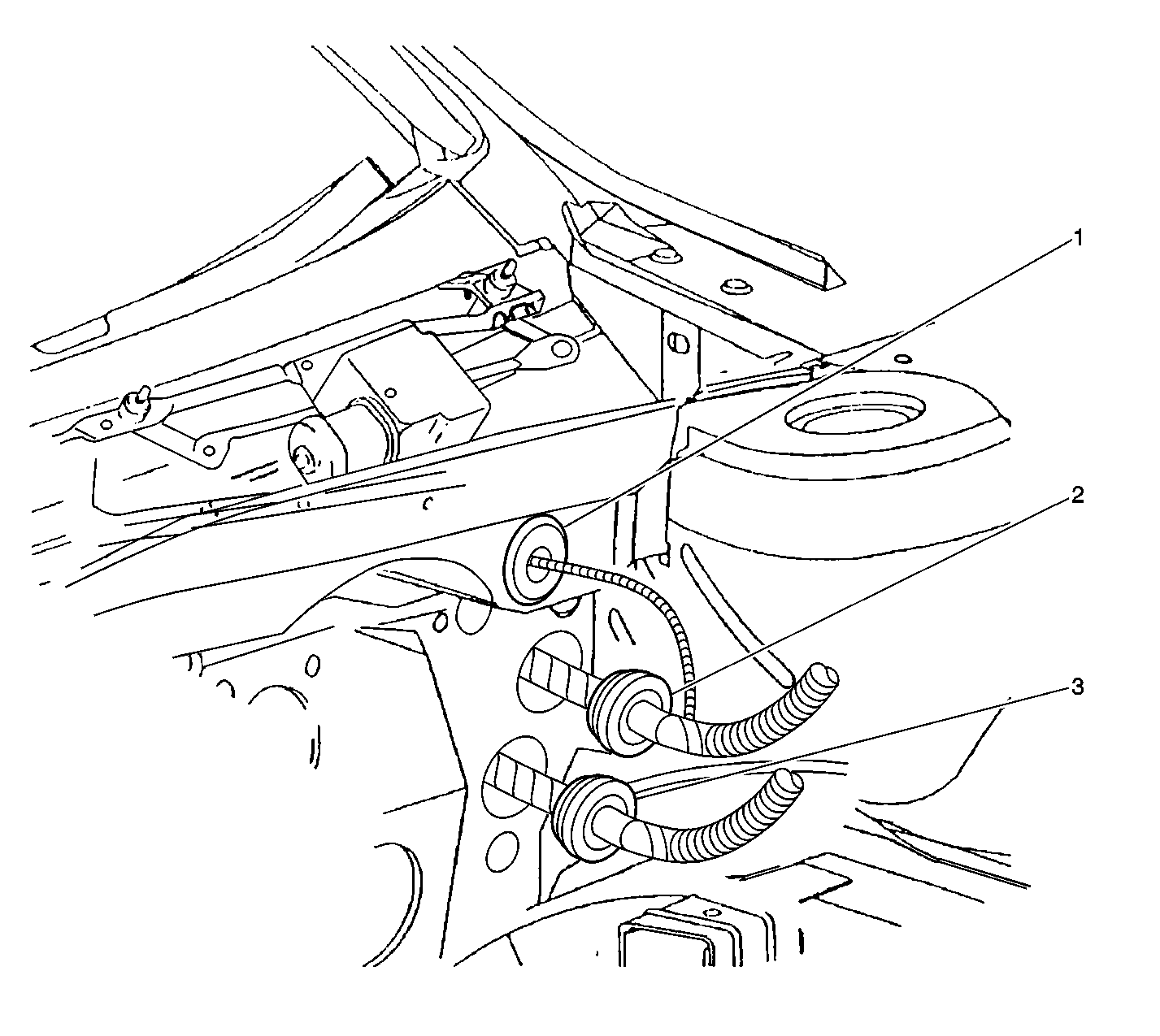 1
2
3