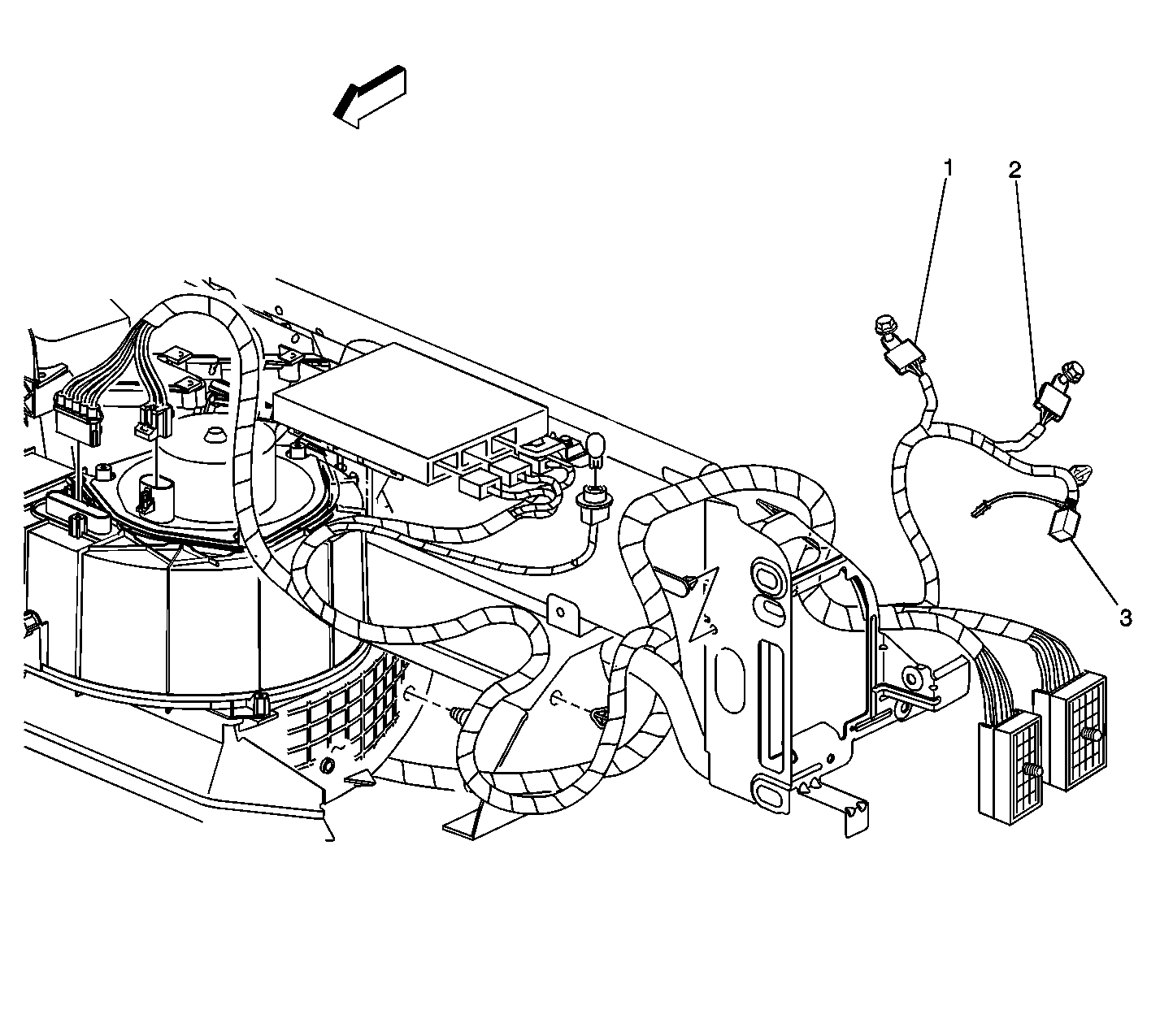 1
2
3