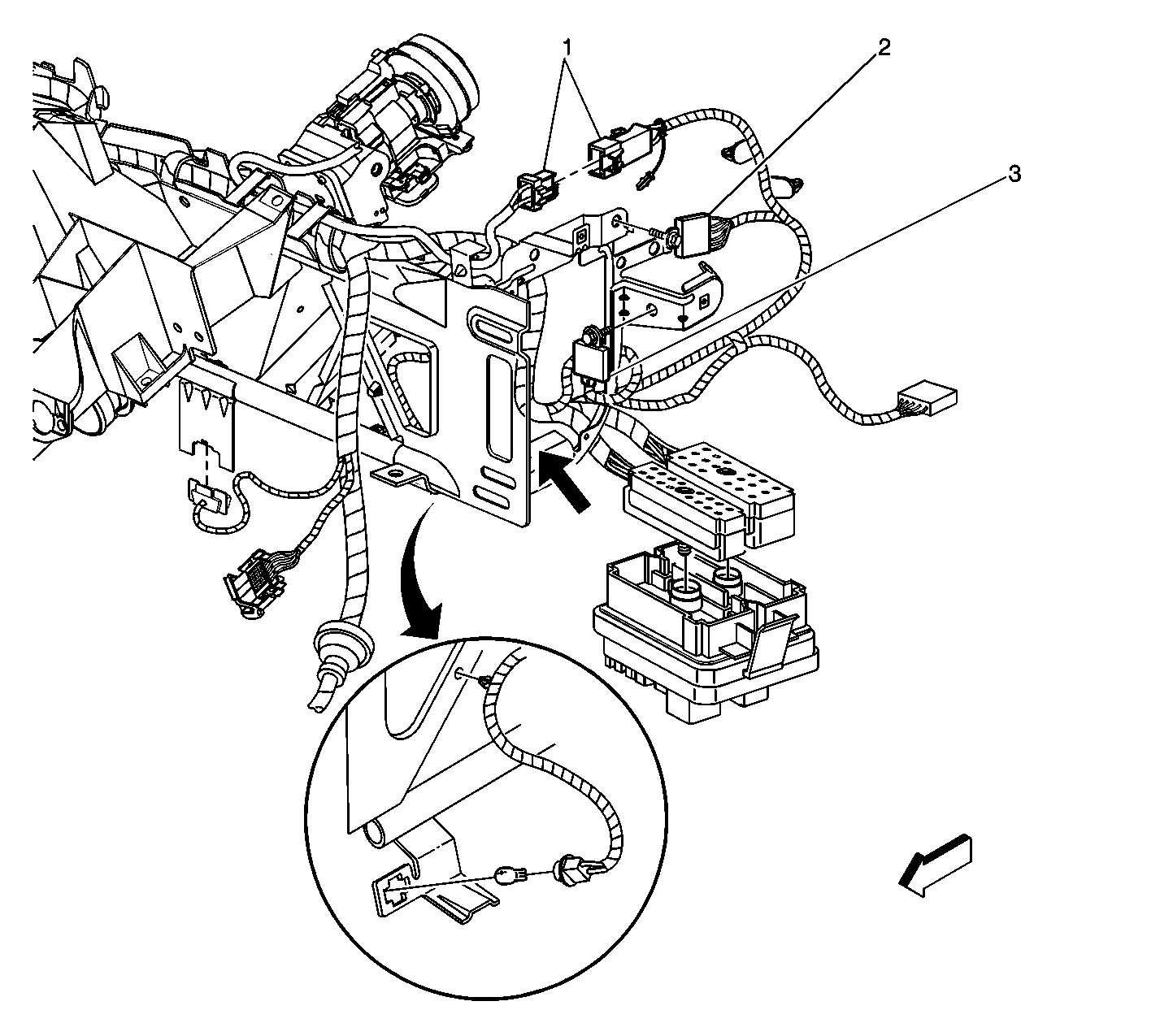 1
2
3