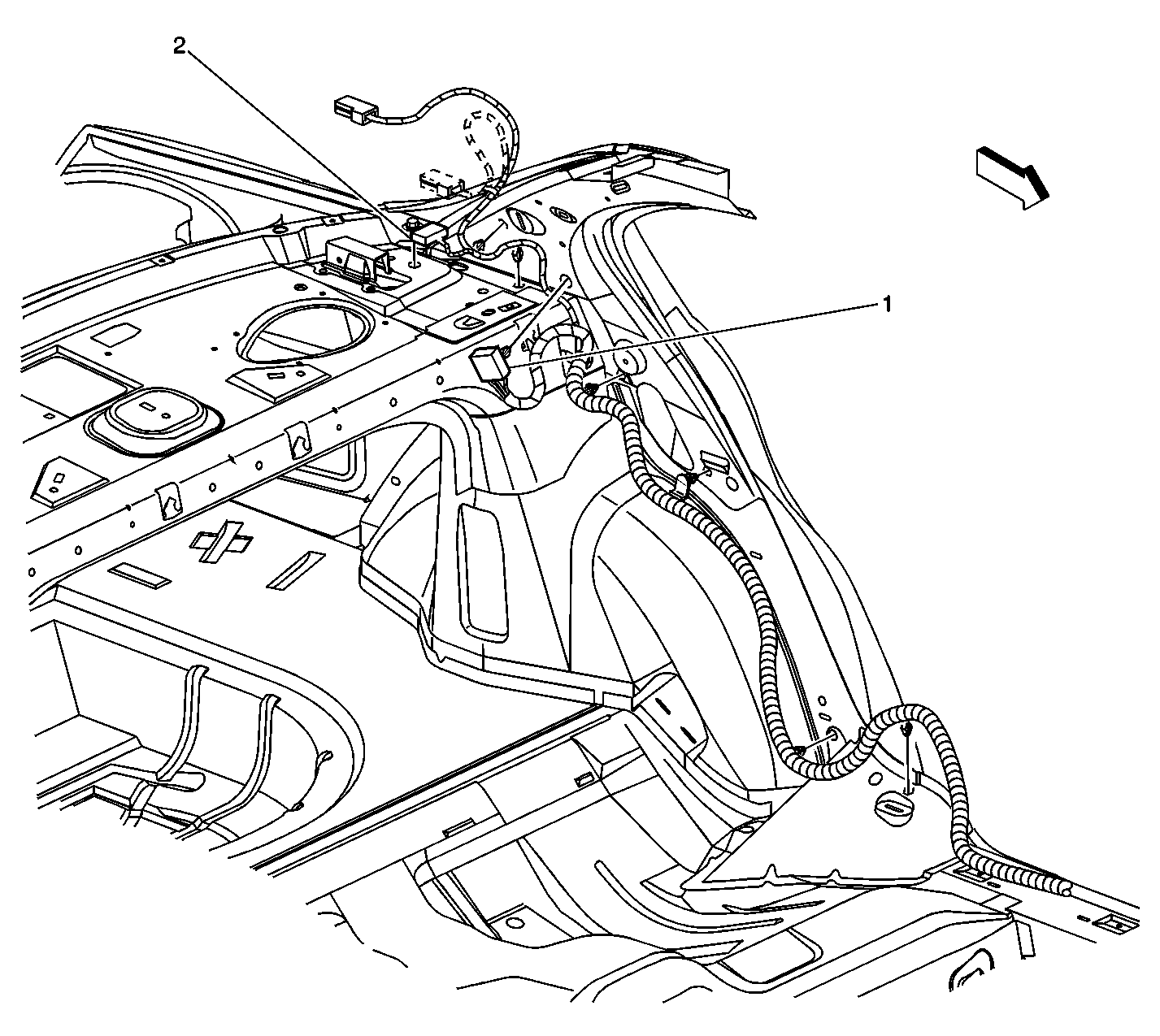 2

1