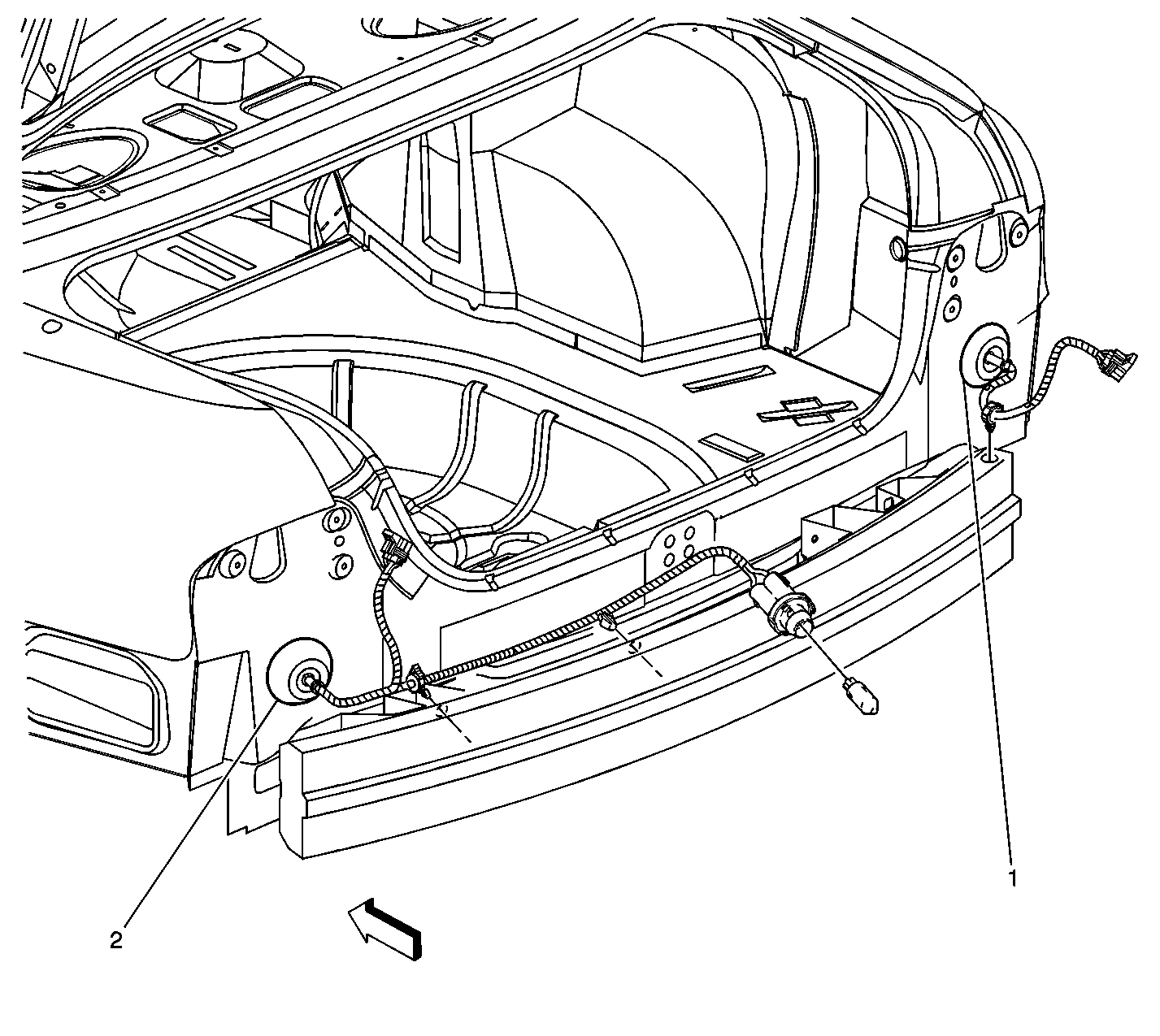 1

2