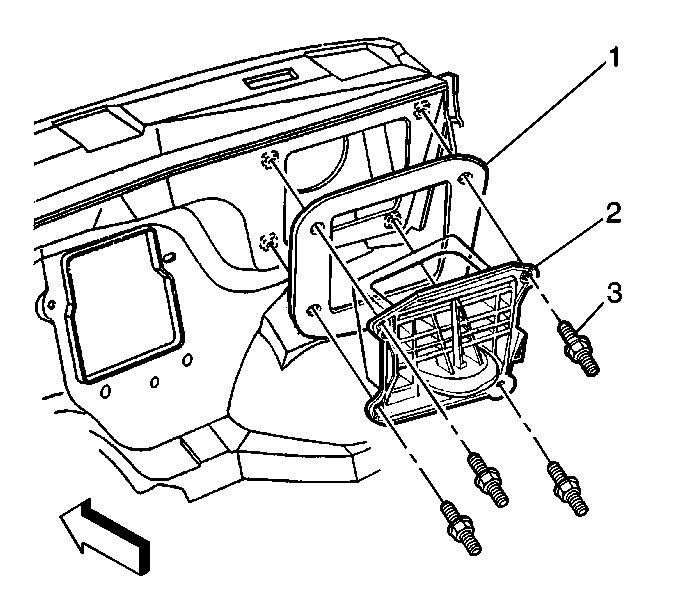 1
2
3