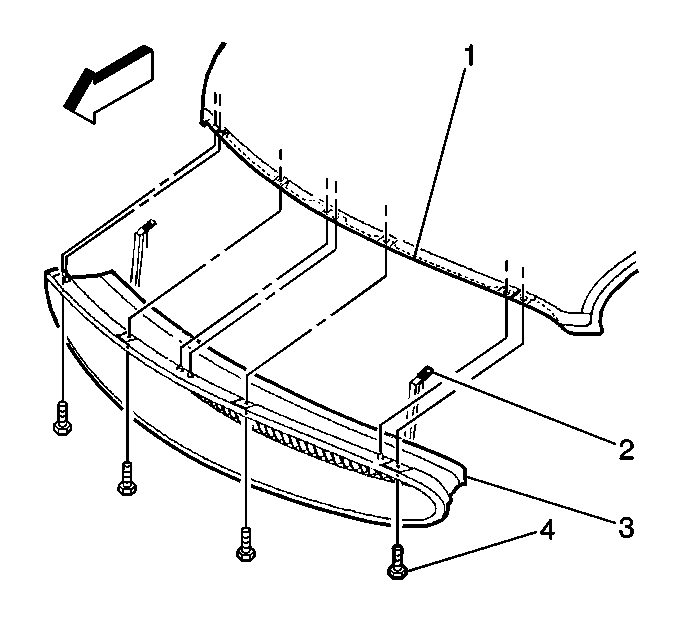 1
2
3
4