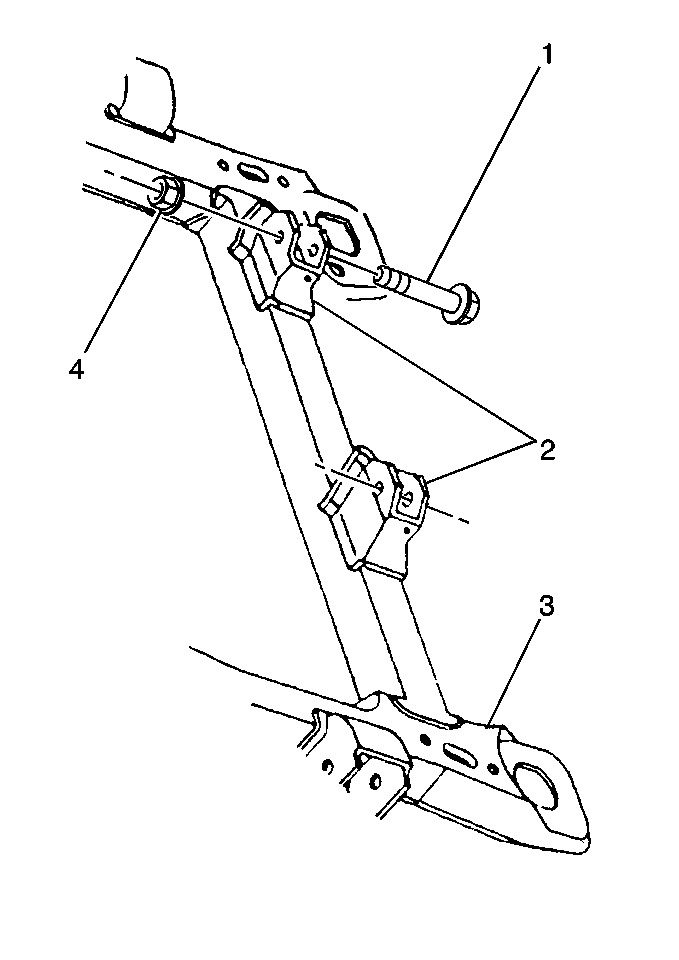 1
4
2
3