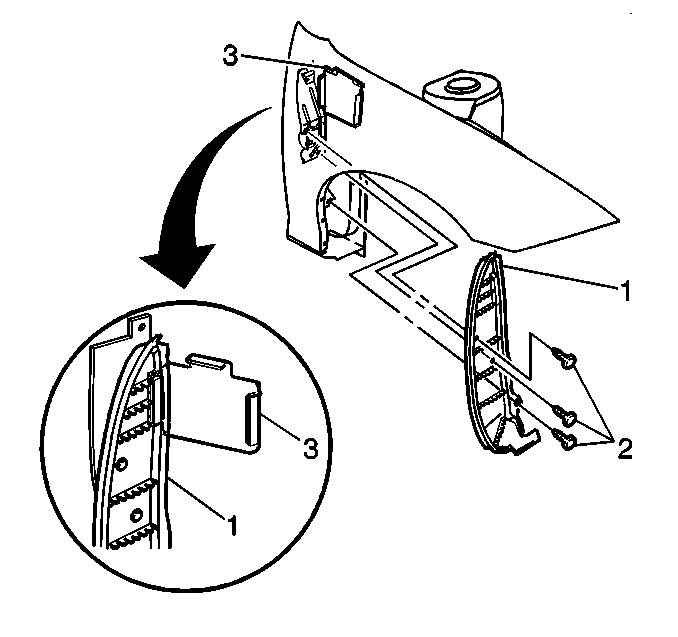 3
1
2
3
1