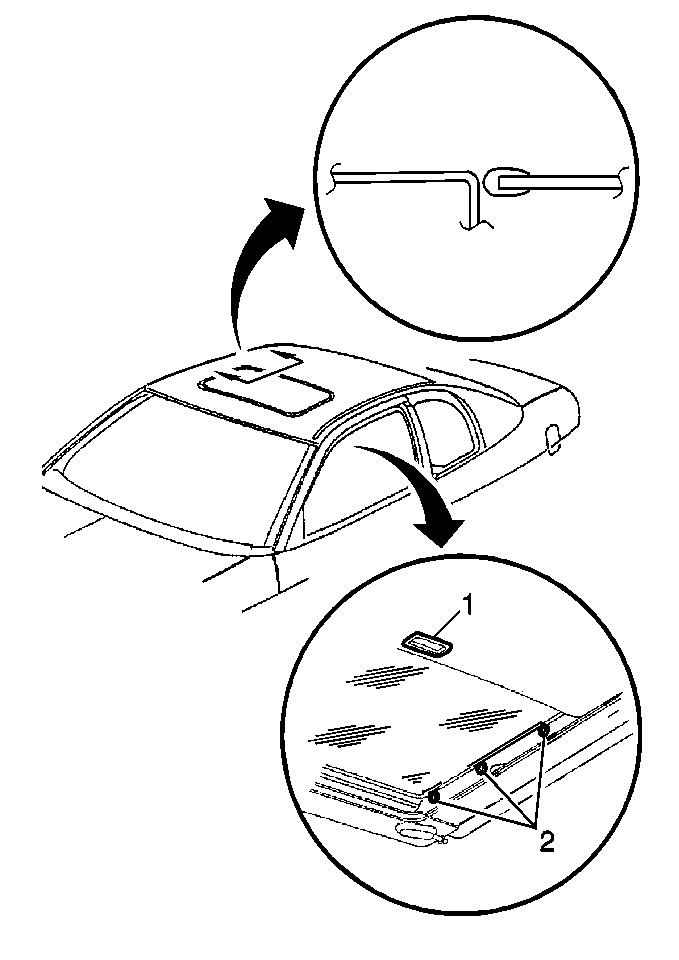 1
2