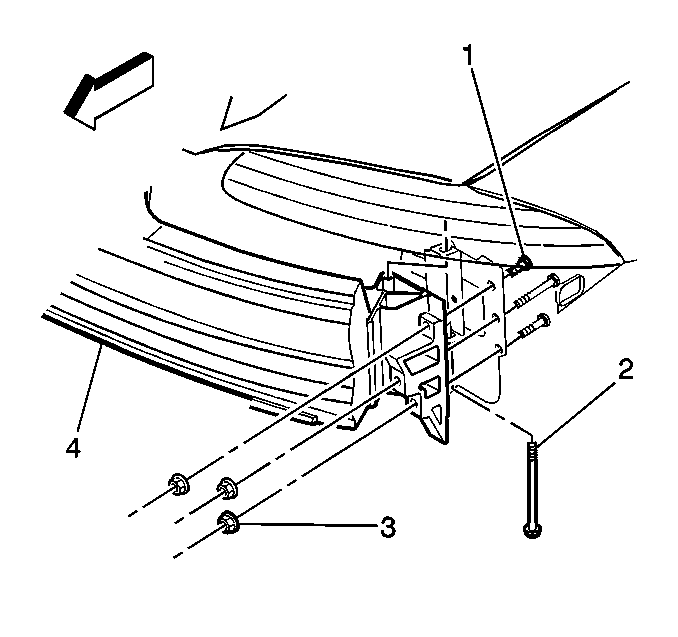 1
2
4
3