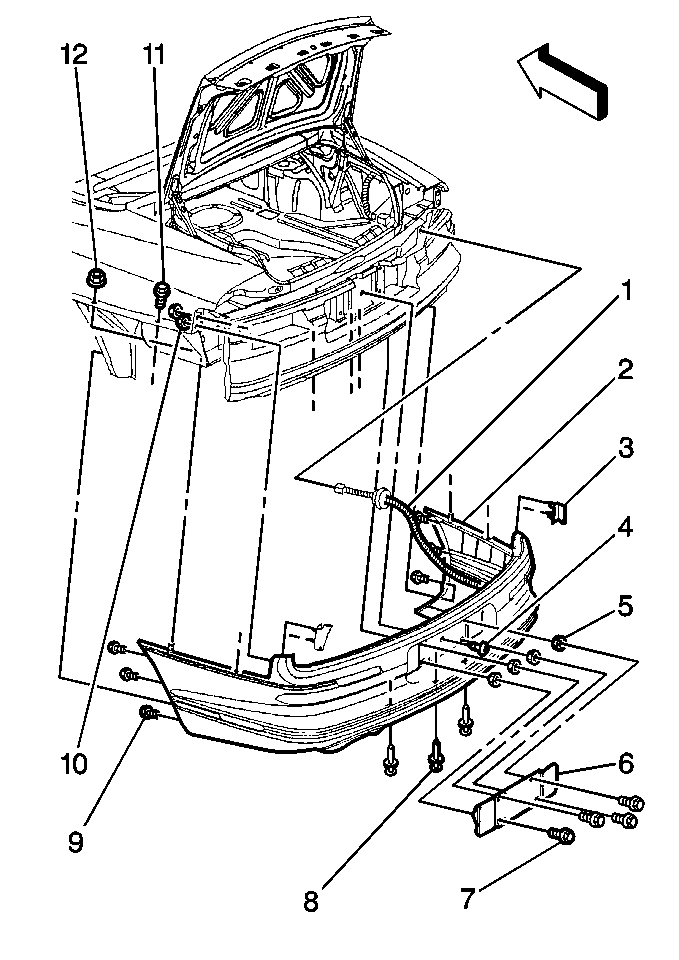 12
11
1
2
3
4
5
6
7
8
9
10