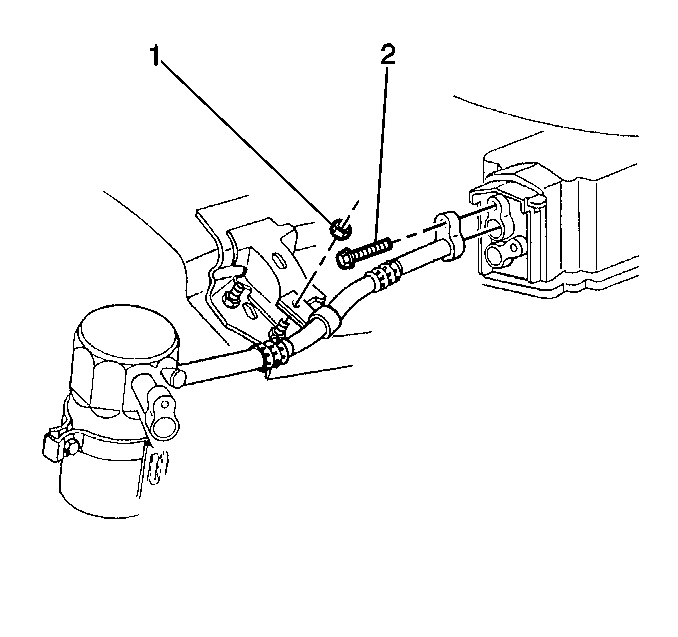 1
2