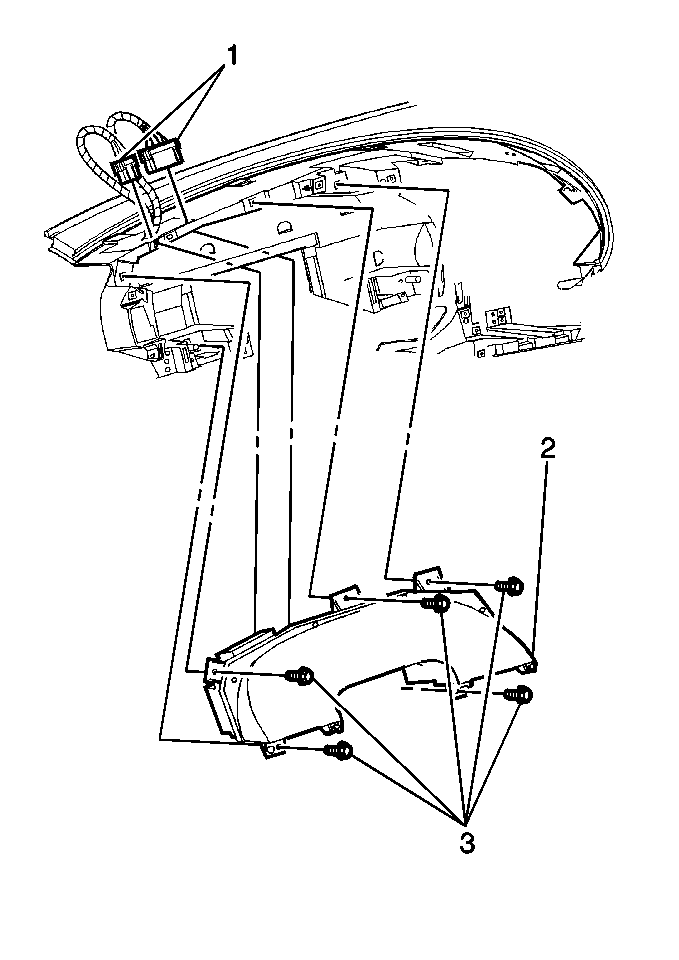 1
2
3