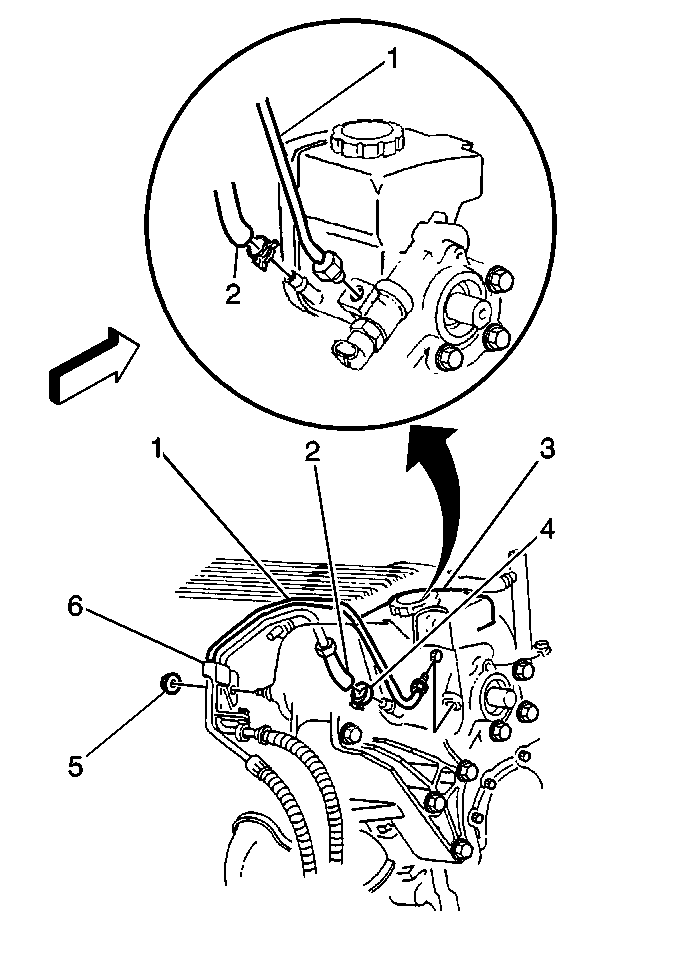 1
2
1
2
3
4
6
5