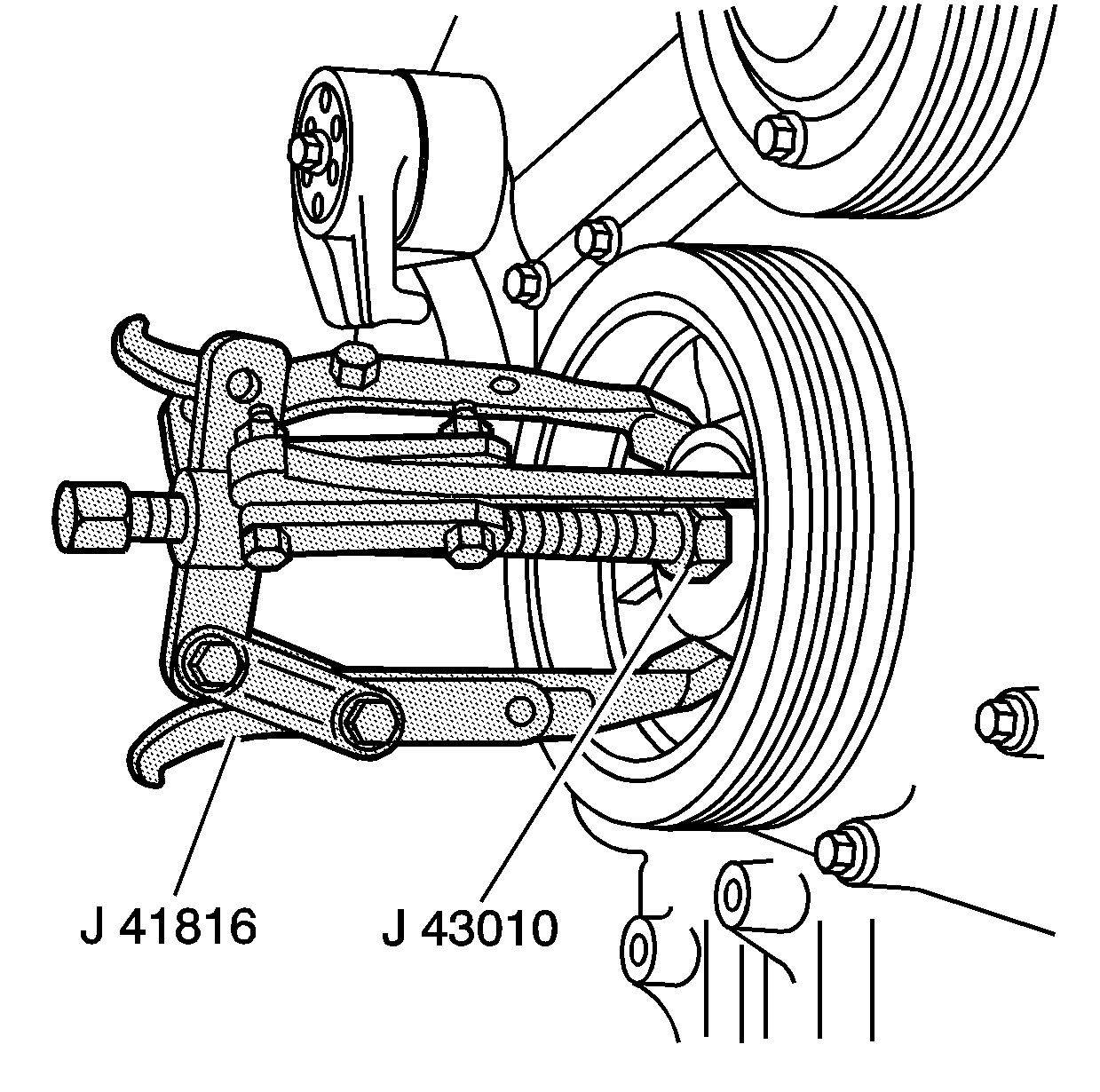 J 41816
J 43010