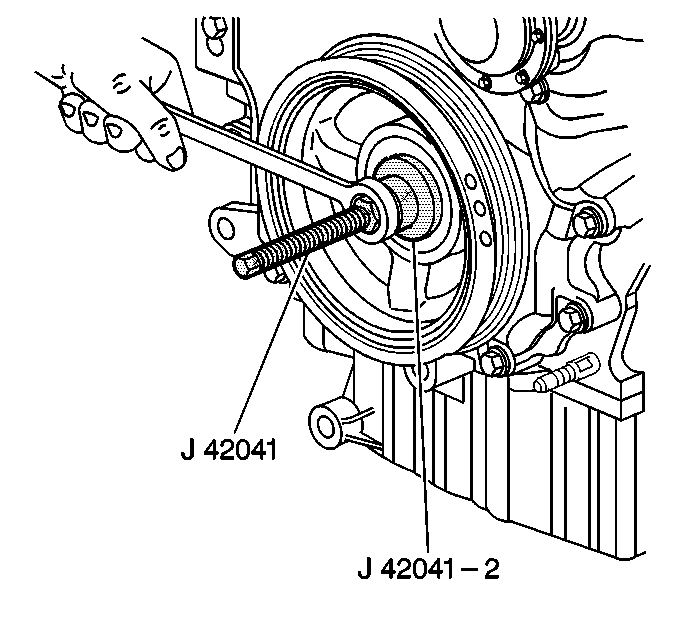 J 42041

J 42041 – 2