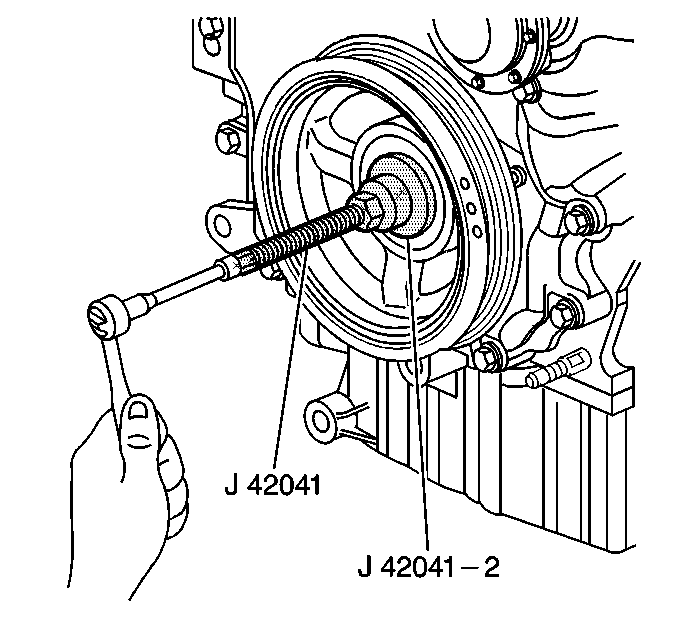 J 42041

J 42041 – 2