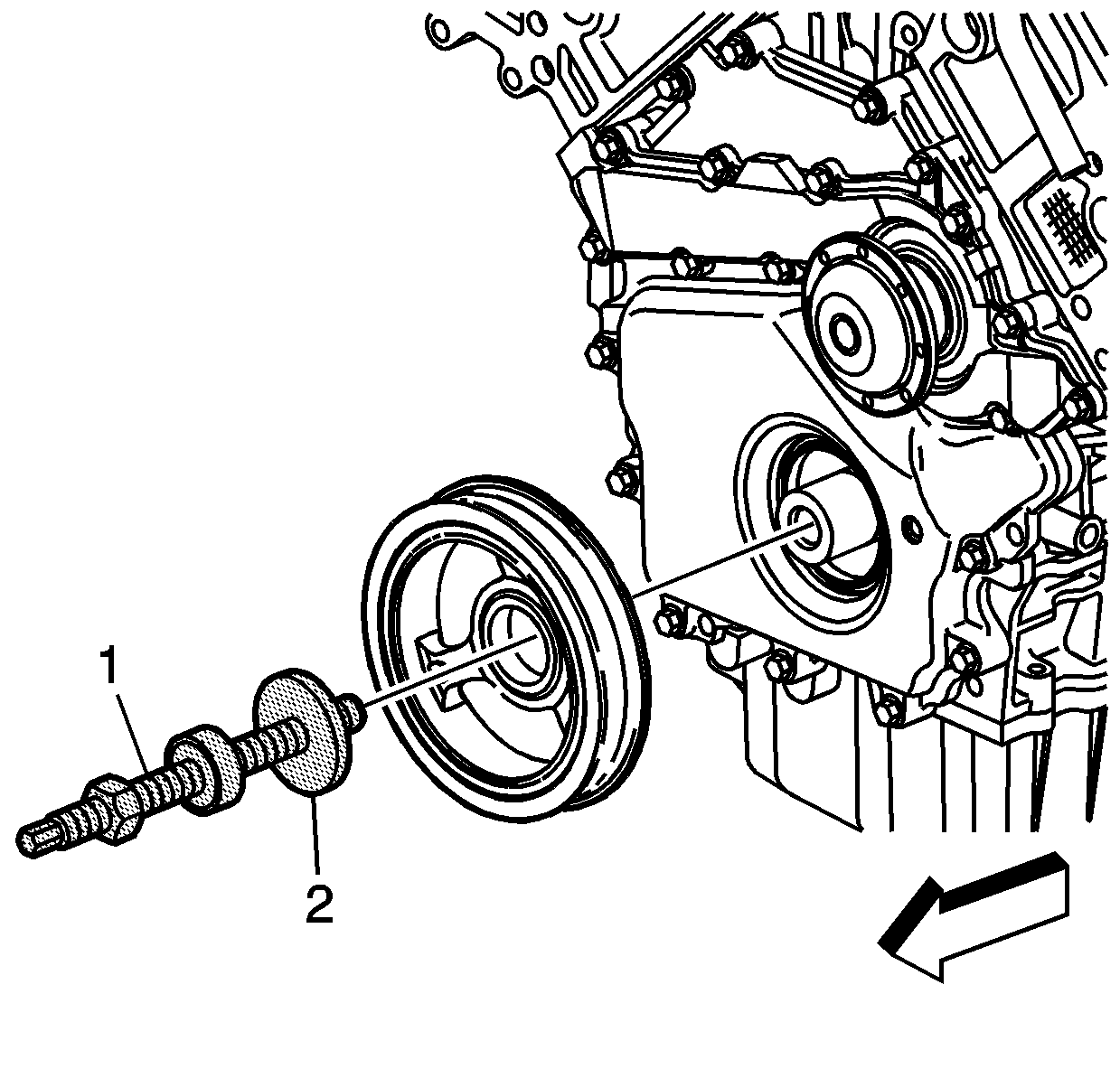 1
2