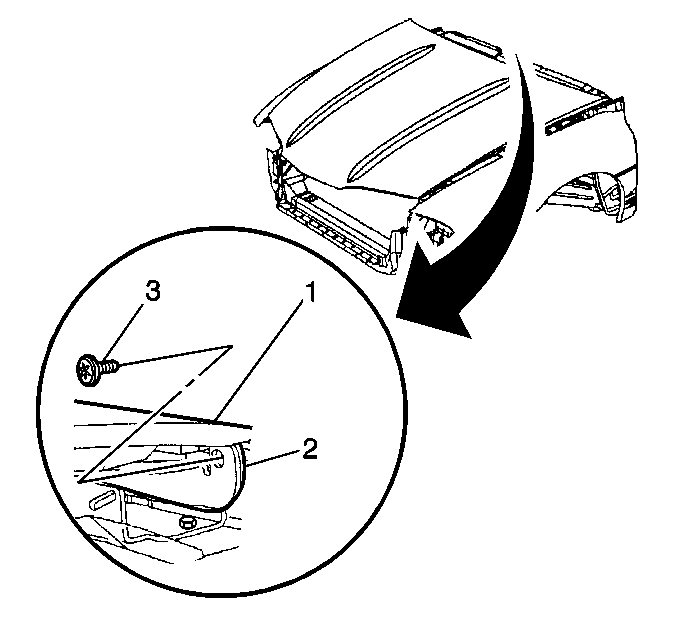 3
1
2