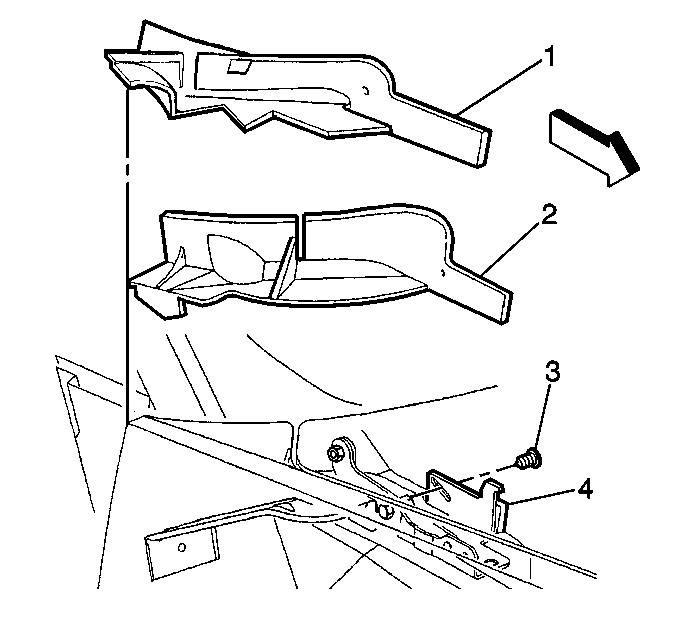 1
2
3
4