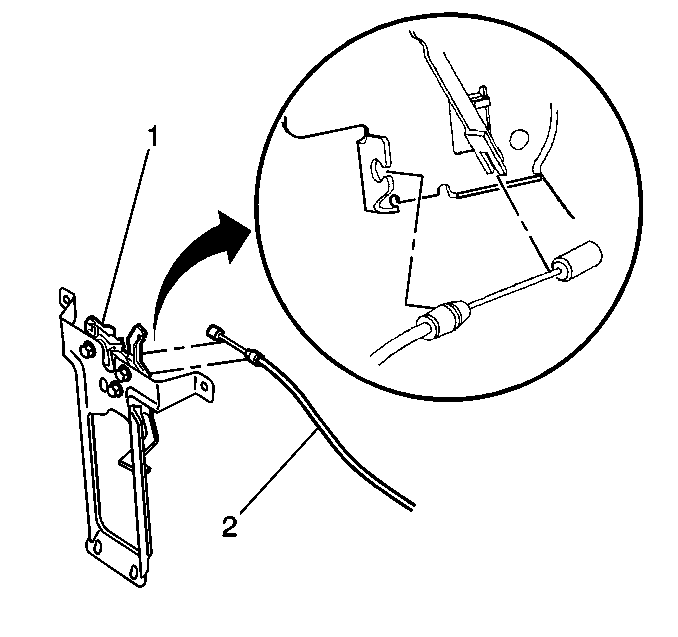 1
2