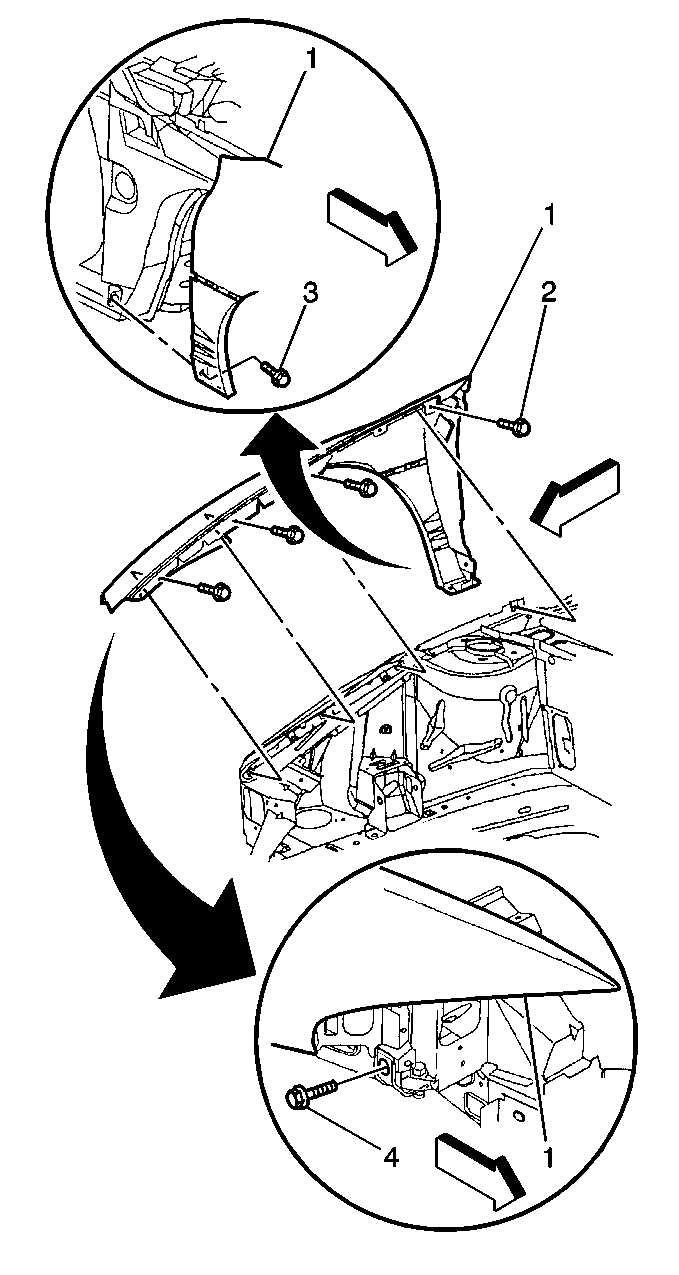 1
3
1
2
4
1