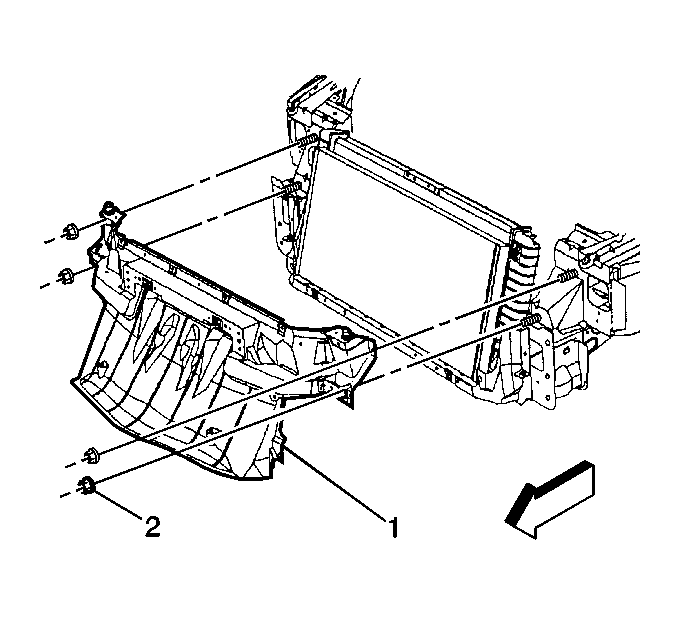 2

1