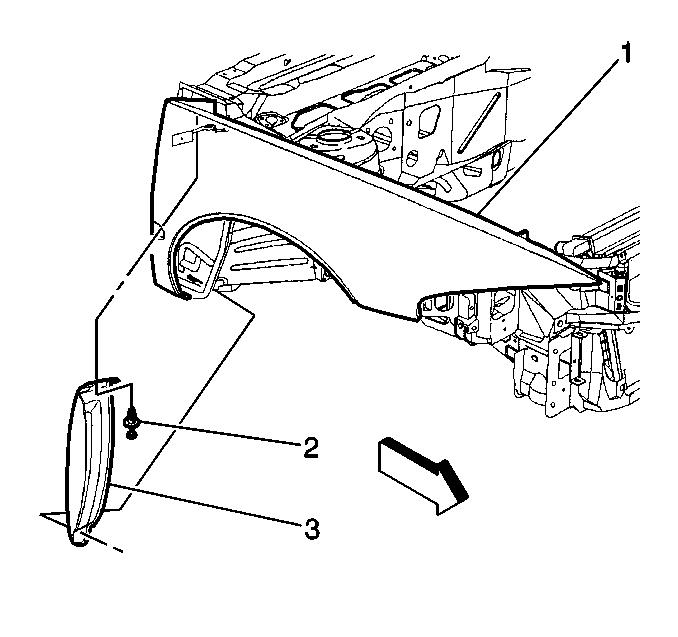 1
2
3